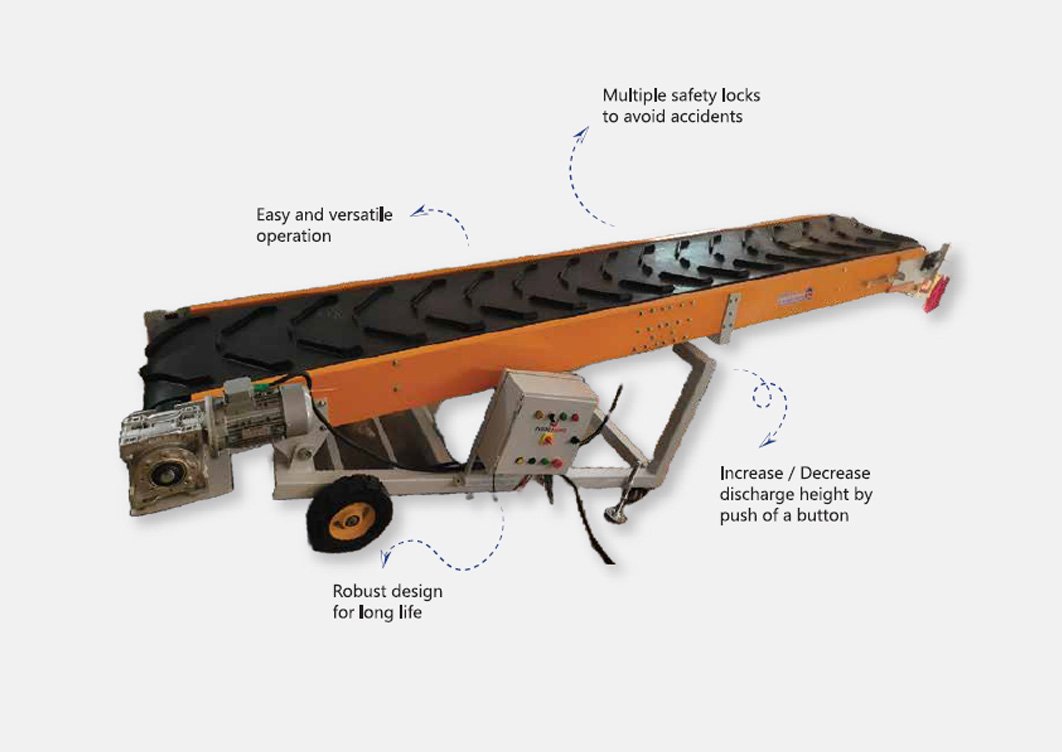 Multiple safety locks to avoid accidents

Easy and versatile operation

Increase / Decrease discharge height by push of a button

Robust design for long life